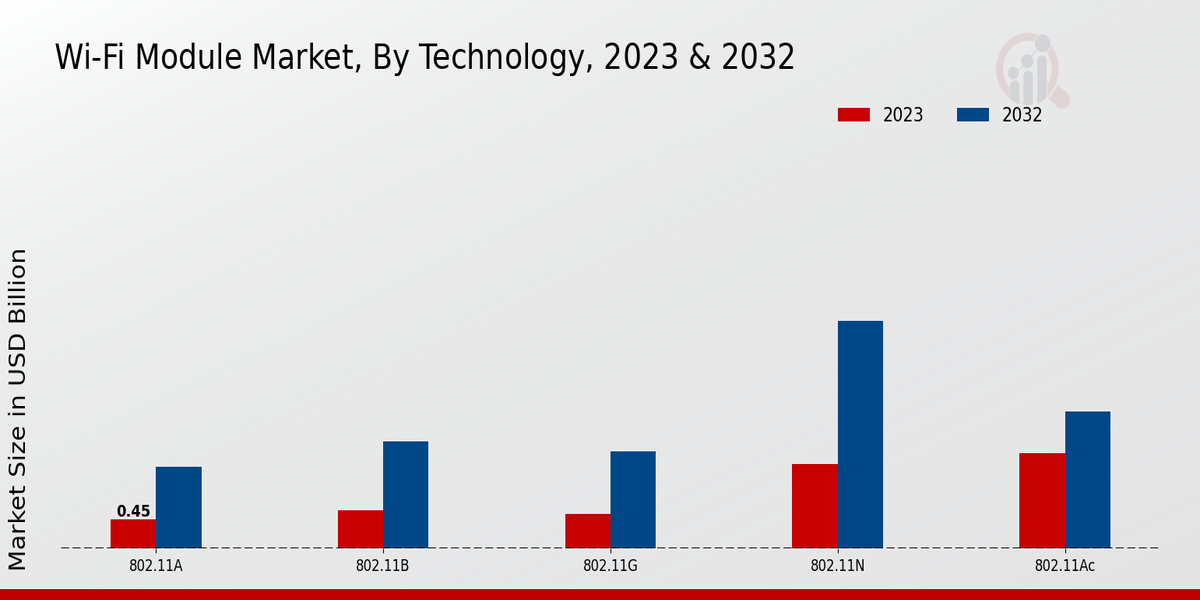 Wi-Fi Module Market, By Technology, 2023 & 2032

2023
2032

Market Size in USD Billion

0.45

802.11A
802.11B
802.11G
802.11N
802.11Ac