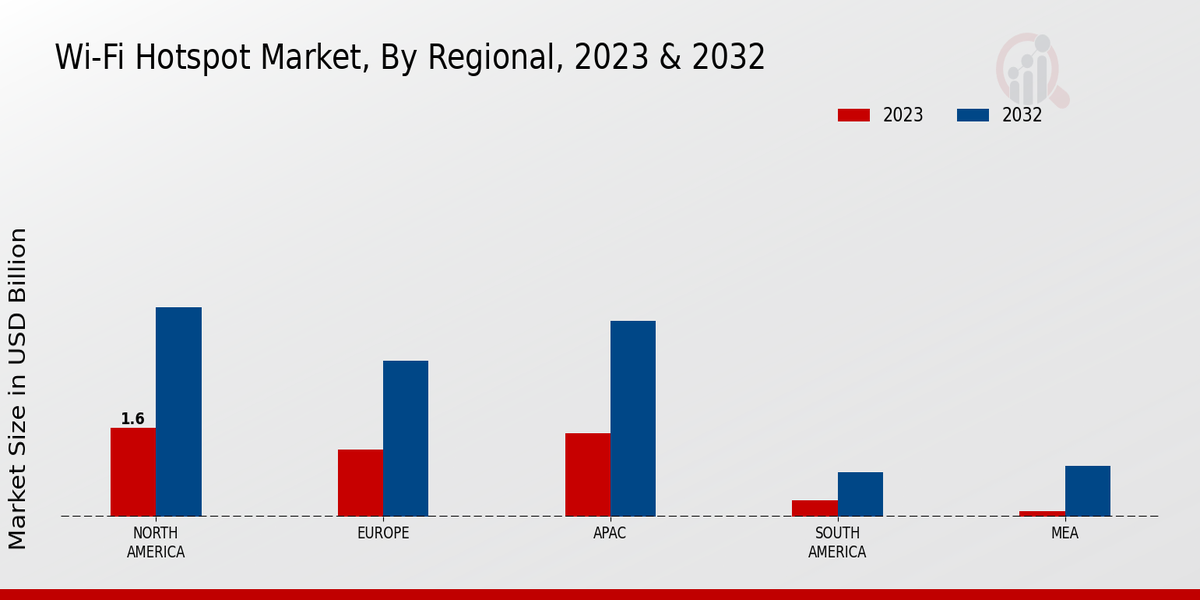 Wi-Fi Hotspot Market, By Regional, 2023 & 2032

2023
2032

Market Size in USD Billion

1.6

NORTH AMERICA
EUROPE
APAC
SOUTH AMERICA
MEA