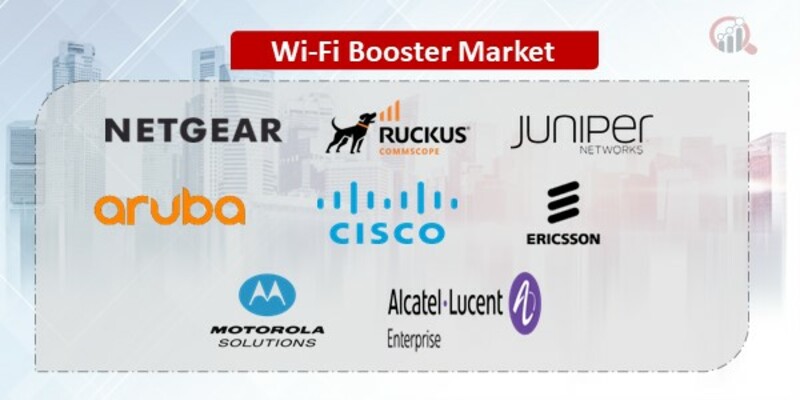 Wi-Fi Booster Market

NETGEAR

RUCKUS
COMMSCOPE

JUNIPER
NETWORKS

aruba

CISCO

ERICSSON

MOTOROLA
SOLUTIONS

Alcatel·Lucent
Enterprise