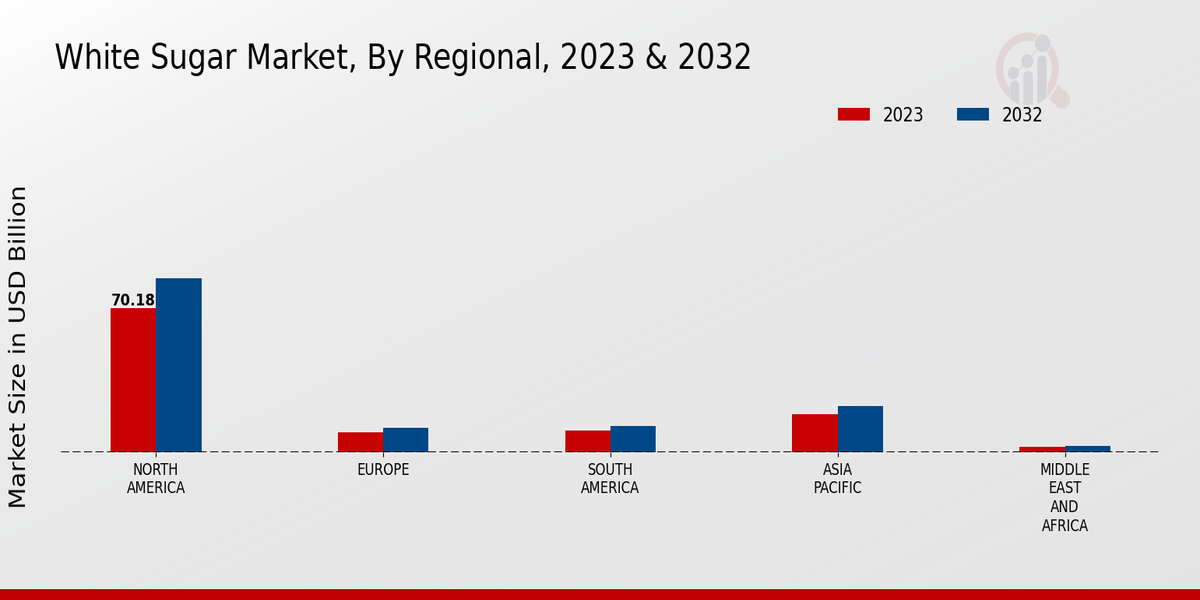 White Sugar Market, By Regional, 2023 & 2032

2023
2032

Market Size in USD Billion

70.18

NORTH AMERICA
EUROPE
SOUTH AMERICA
ASIA PACIFIC
MIDDLE EAST AND AFRICA