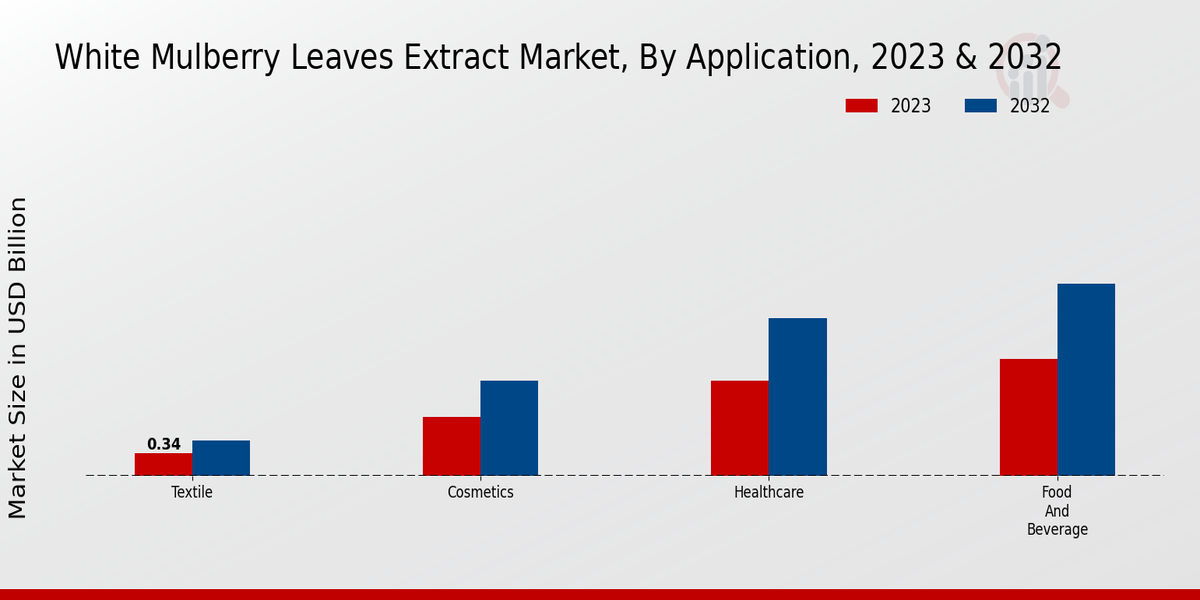 White Mulberry Leaves Extract Market, By Application, 2023 & 2032

2023
2032

Market Size in USD Billion

0.34

Textile
Cosmetics
Healthcare
Food And Beverage