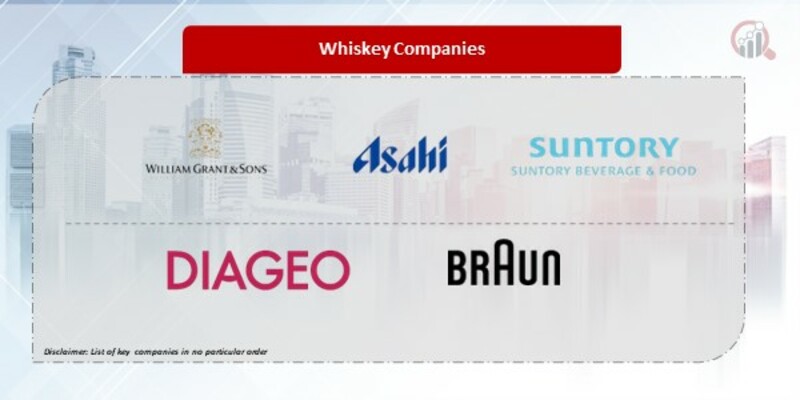 Whiskey Companies

WILLIAM GRANT & SONS

Asahi

SUNTORY
SUNTORY BEVERAGE & FOOD

DIAGEO

BRAUN

Disclaimer: List of key companies in no particular order