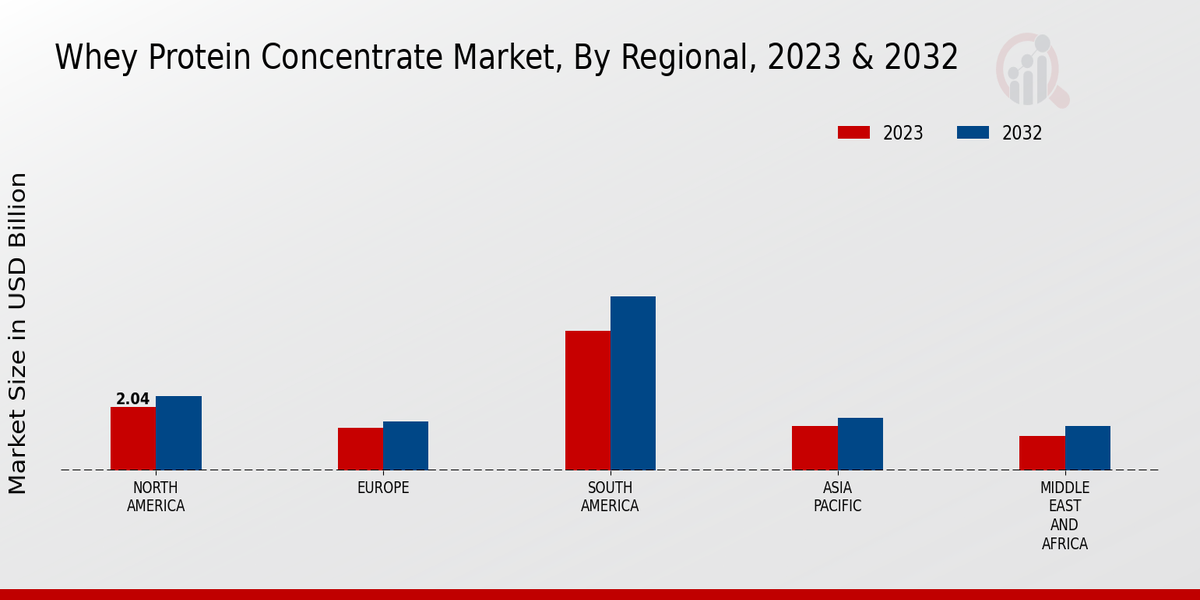 Whey Protein Concentrate Market, By Regional, 2023 & 2032

2023
2032

Market Size in USD Billion

2.04

NORTH AMERICA
EUROPE
SOUTH AMERICA
ASIA PACIFIC
MIDDLE EAST AND AFRICA