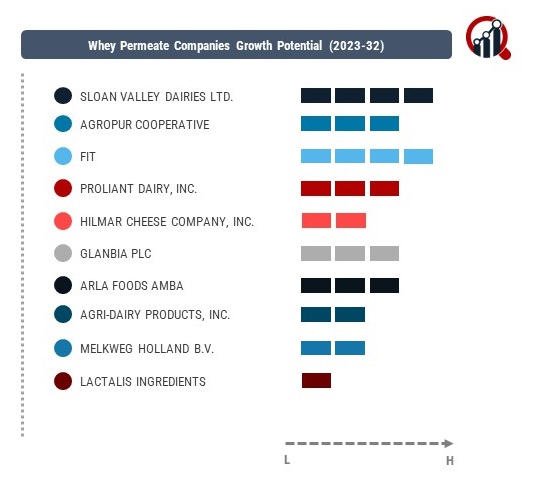 Whey Permeate Companies Growth Potential (2023-32)

SLOAN VALLEY DAIRIES LTD.
AGROPUR COOPERATIVE
FIT
PROLIANT DAIRY, INC.
HILMAR CHEESE COMPANY, INC.
GLANBIA PLC
ARLA FOODS AMBA
AGRI-DAIRY PRODUCTS, INC.
MELKWEG HOLLAND B.V.
LACTALIS INGREDIENTS

L
H