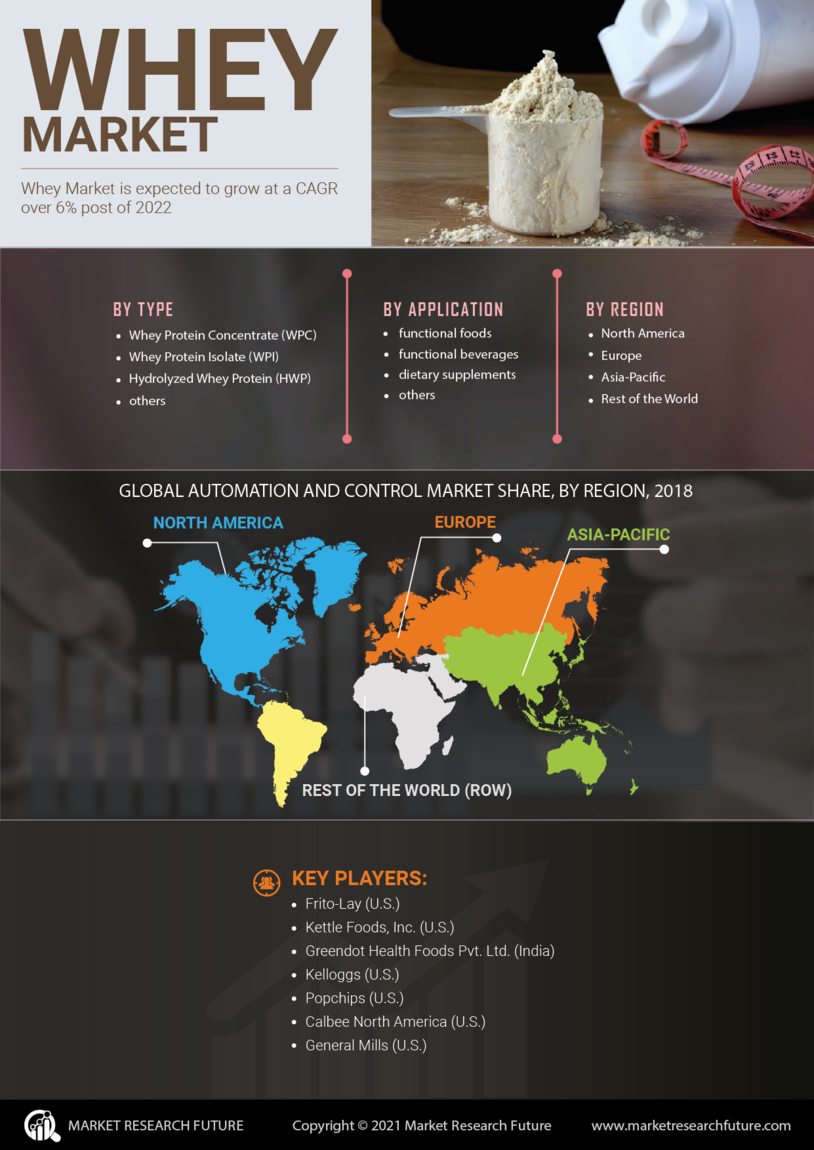 WHEY MARKET

Whey Market is expected to grow at a CAGR over 6% post of 2022

BY TYPE
- Whey Protein Concentrate (WPC)
- Whey Protein Isolate (WPI)
- Hydrolyzed Whey Protein (HWP)
- others

BY APPLICATION
- functional foods
- functional beverages
- dietary supplements
- others

BY REGION
- North America
- Europe
- Asia-Pacific
- Rest of the World

GLOBAL AUTOMATION AND CONTROL MARKET SHARE, BY REGION, 2018

NORTH AMERICA
EUROPE
ASIA-PACIFIC
REST OF THE WORLD (ROW)

KEY PLAYERS:
- Frito-Lay (U.S.)
- Kettle Foods, Inc. (U.S.)
- Greendot Health Foods Pvt. Ltd. (India)
- Kelloggs (U.S.)
- Popchips (U.S.)
- Calbee North America (U.S.)
- General Mills (U.S.)

MARKET RESEARCH FUTURE
Copyright © 2021 Market Research Future
www.marketresearchfuture.com