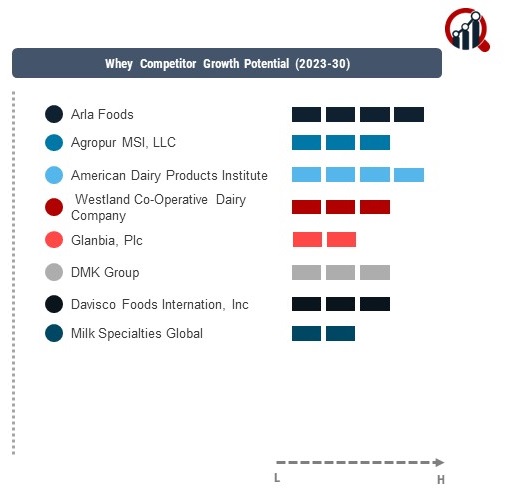 Whey Competitor Growth Potential (2023-30)

Arla Foods

Agropur MSI, LLC

American Dairy Products Institute

Westland Co-Operative Dairy Company

Glanbia, Plc

DMK Group

Davisco Foods Internation, Inc

Milk Specialties Global

L

H