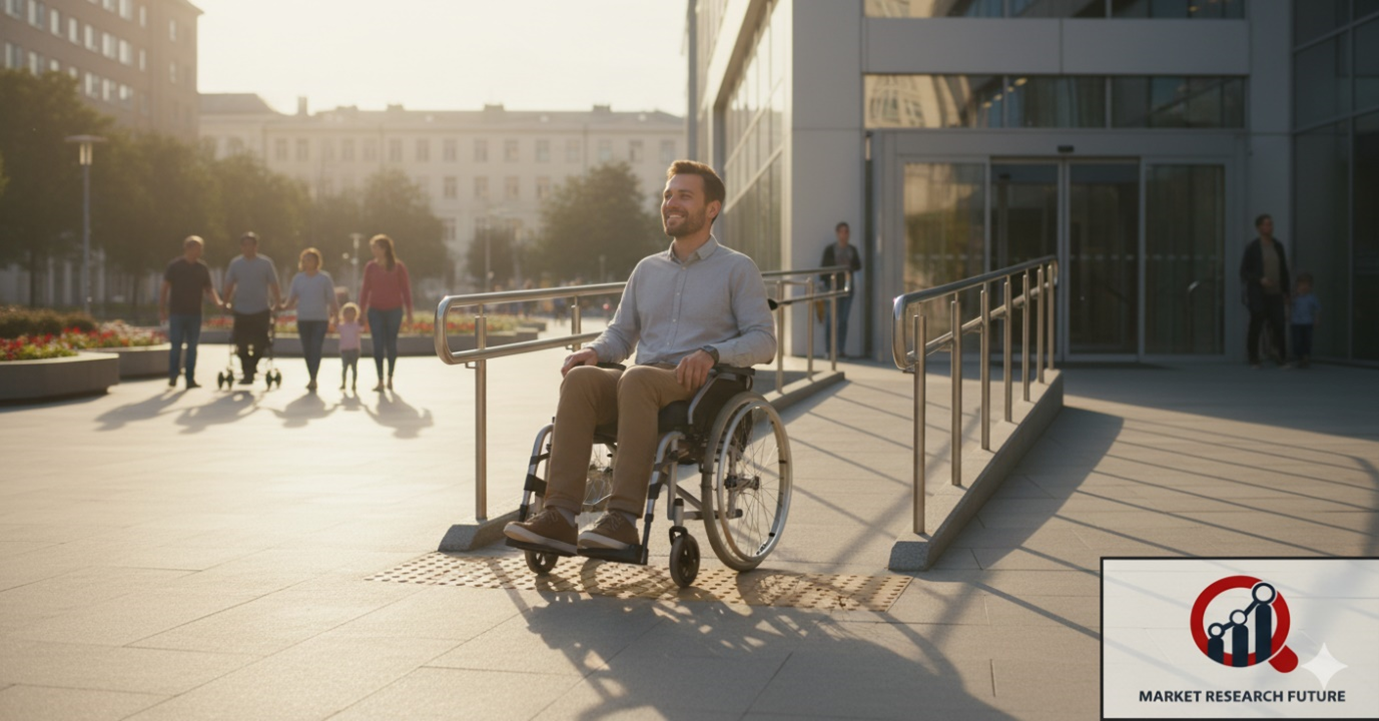 MARKET RESEARCH FUTURE