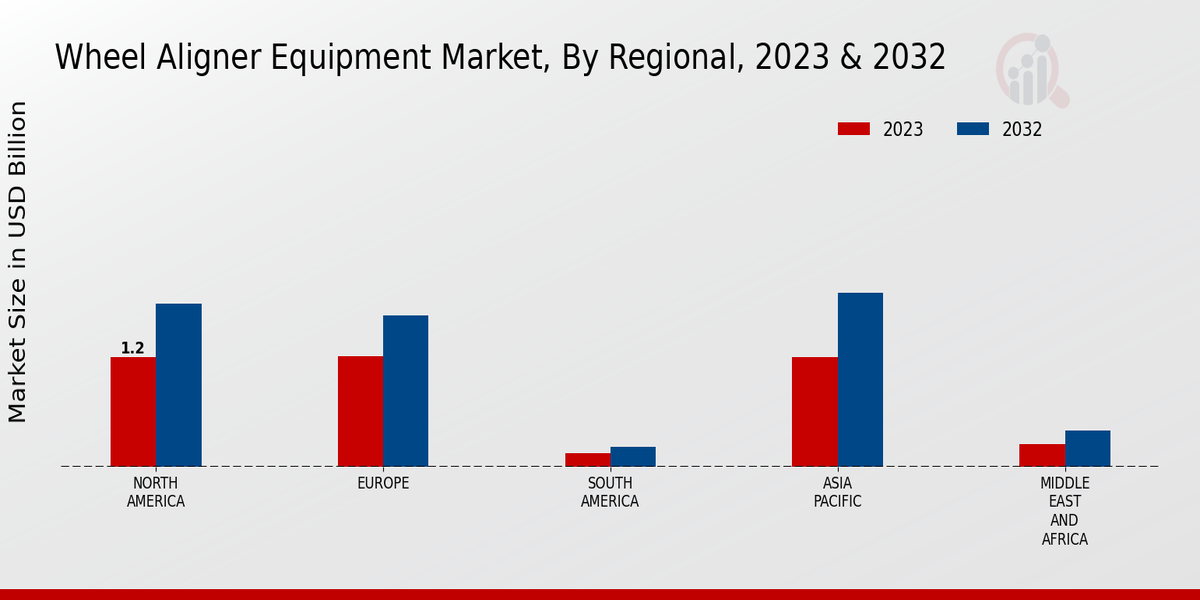 Wheel Aligner Equipment Market, By Regional, 2023 & 2032

2023
2032

Market Size in USD Billion

1.2

NORTH AMERICA
EUROPE
SOUTH AMERICA
ASIA PACIFIC
MIDDLE EAST AND AFRICA