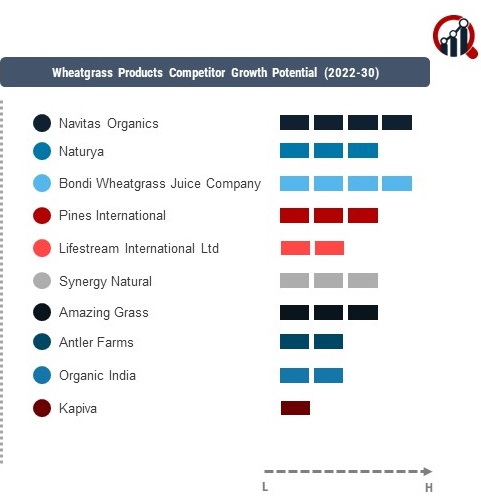 Wheatgrass Products Competitor Growth Potential (2022-30)

Navitas Organics
Naturya
Bondi Wheatgrass Juice Company
Pines International
Lifestream International Ltd
Synergy Natural
Amazing Grass
Antler Farms
Organic India
Kapiva

L
H