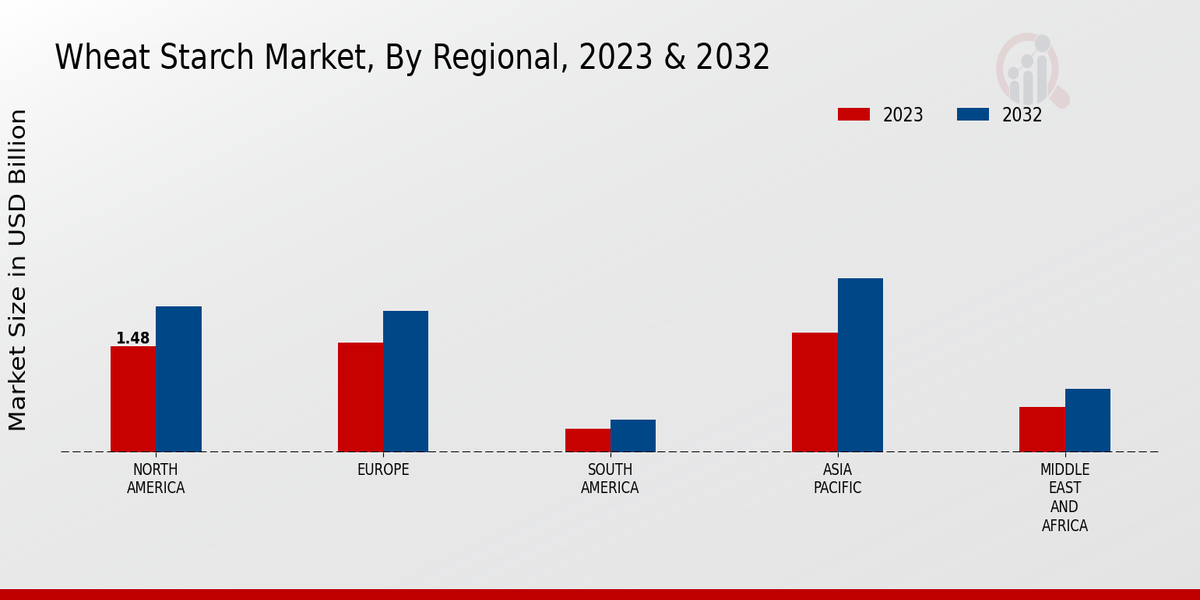 Wheat Starch Market, By Regional, 2023 & 2032

2023
2032

Market Size in USD Billion

1.48

NORTH AMERICA
EUROPE
SOUTH AMERICA
ASIA PACIFIC
MIDDLE EAST AND AFRICA