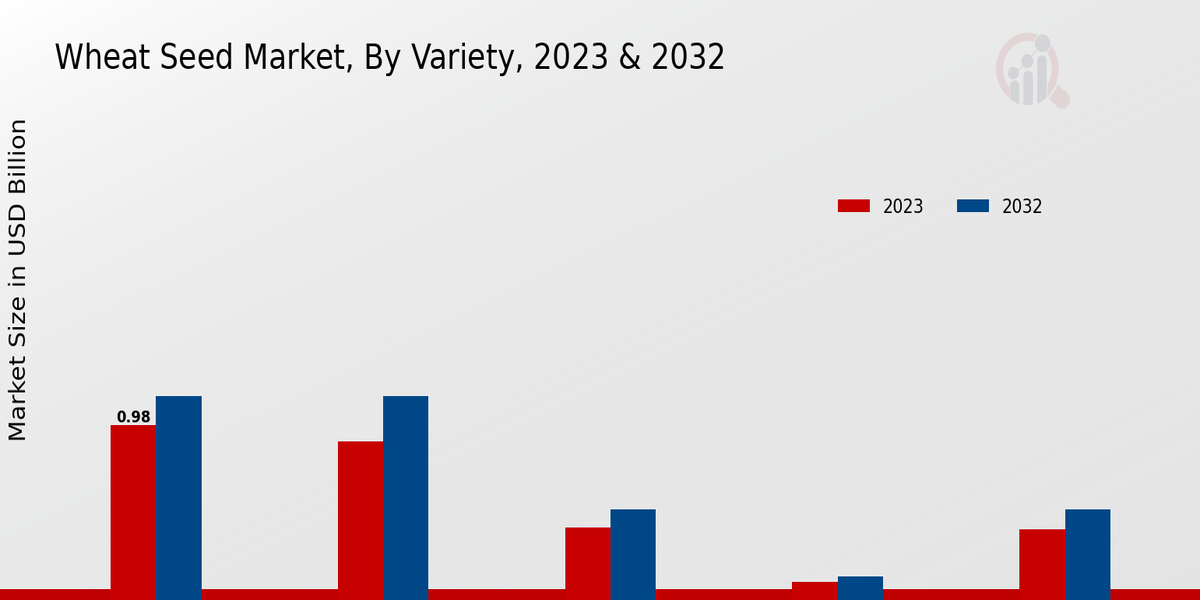 Wheat Seed Market, By Variety, 2023 & 2032

Market Size in USD Billion

2023
2032

0.98