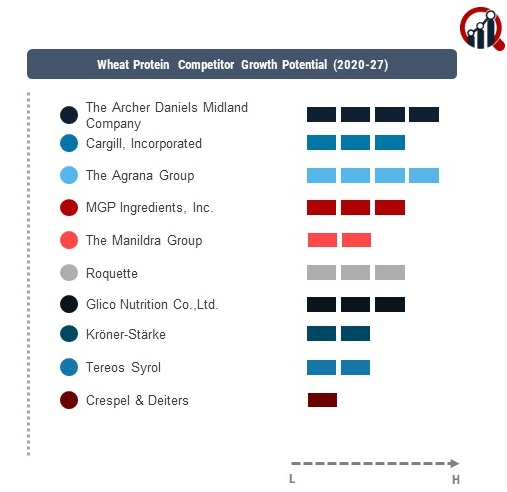 Wheat Protein Competitor Growth Potential (2020-27)

The Archer Daniels Midland Company

Cargill, Incorporated

The Agrana Group

MGP Ingredients, Inc.

The Manildra Group

Roquette

Glico Nutrition Co.,Ltd.

Kröner-Stärke

Tereos Syrol

Crespel & Deiters

L

H