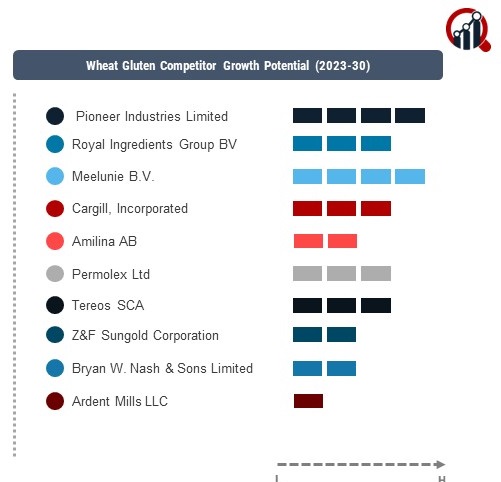 Wheat Gluten Competitor Growth Potential (2023-30)

Pioneer Industries Limited
Royal Ingredients Group BV
Meelunie B.V.
Cargill, Incorporated
Amilina AB
Permolex Ltd
Tereos SCA
Z&F Sungold Corporation
Bryan W. Nash & Sons Limited
Ardent Mills LLC

L
H