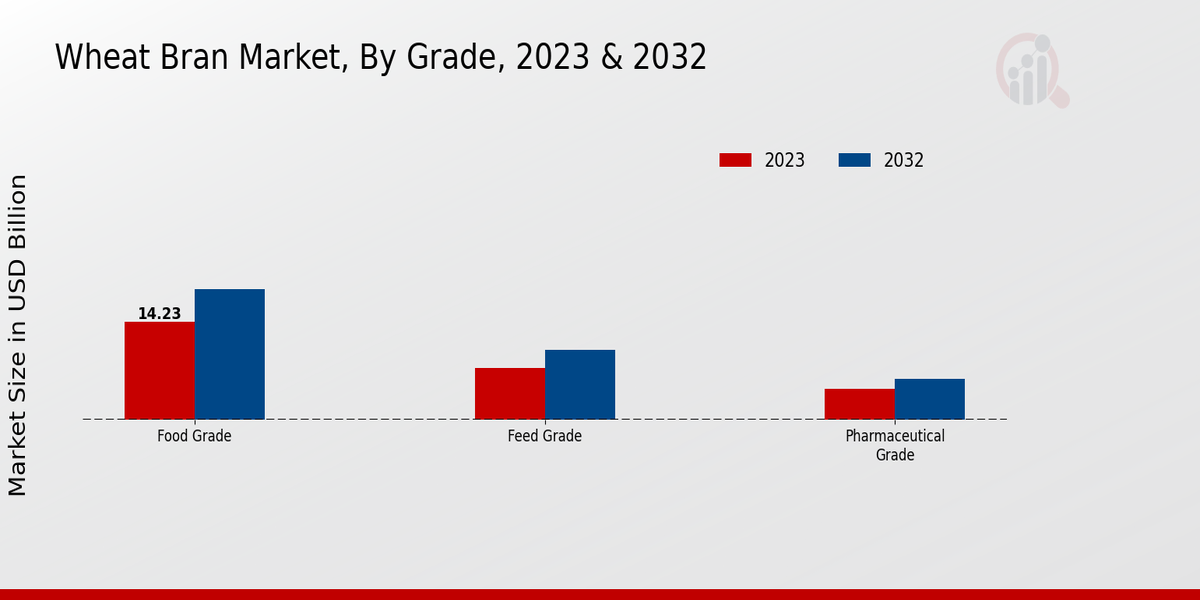 Wheat Bran Market, By Grade, 2023 & 2032

2023
2032

Market Size in USD Billion

14.23

Food Grade
Feed Grade
Pharmaceutical Grade