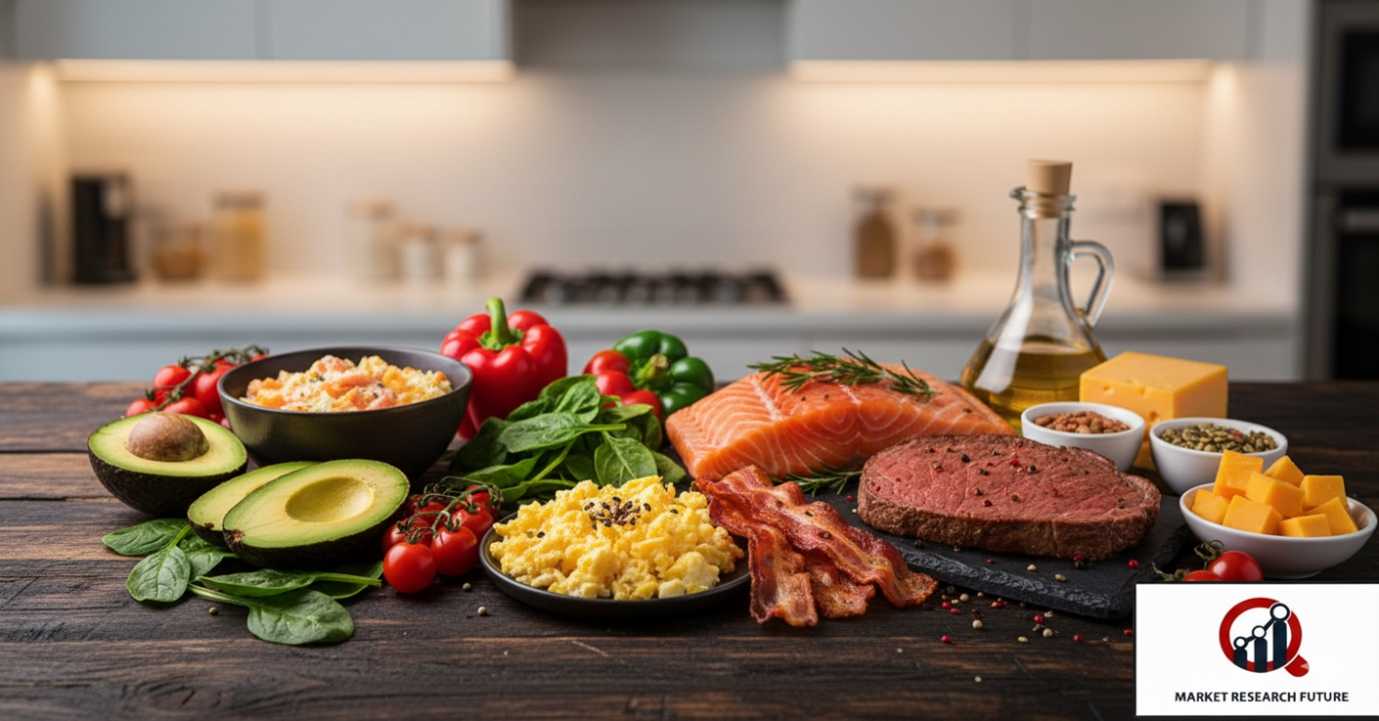 MARKET RESEARCH FUTURE