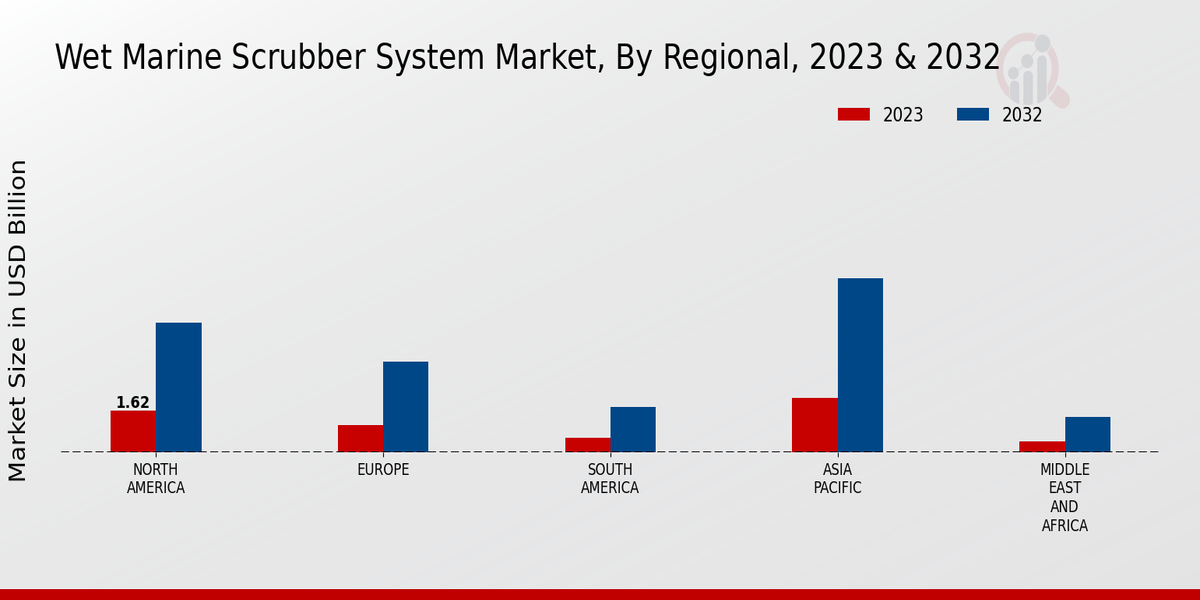 Wet Marine Scrubber System Market, By Regional, 2023 & 2032

2023
2032

Market Size in USD Billion

1.62

NORTH AMERICA
EUROPE
SOUTH AMERICA
ASIA PACIFIC
MIDDLE EAST AND AFRICA