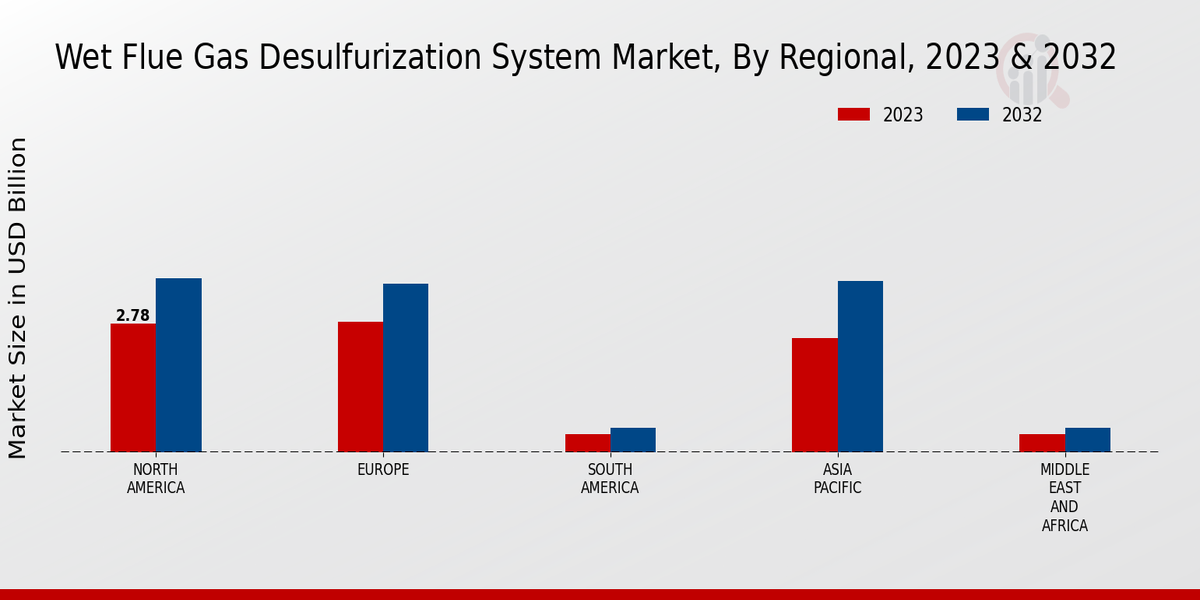 Wet Flue Gas Desulfurization System Market, By Regional, 2023 & 2032

2023
2032

Market Size in USD Billion

2.78

NORTH AMERICA
EUROPE
SOUTH AMERICA
ASIA PACIFIC
MIDDLE EAST AND AFRICA