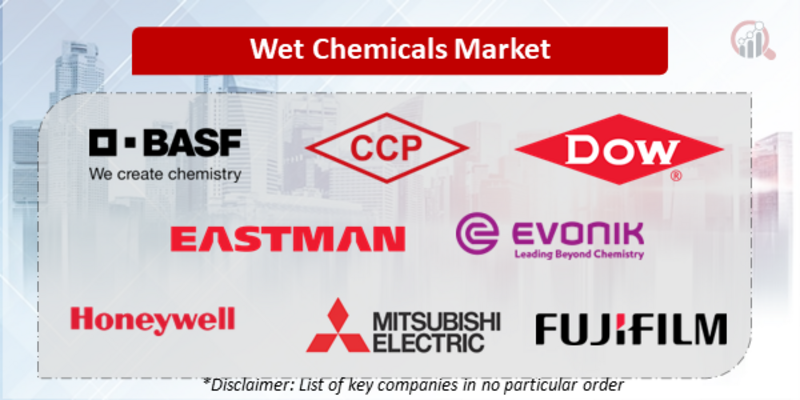 Wet Chemicals Market

BASF
We create chemistry

CCP

DOW
®

EASTMAN

EVONIK
Leading Beyond Chemistry

Honeywell

MITSUBISHI
ELECTRIC

FUJIFILM

*Disclaimer: List of key companies in no particular order