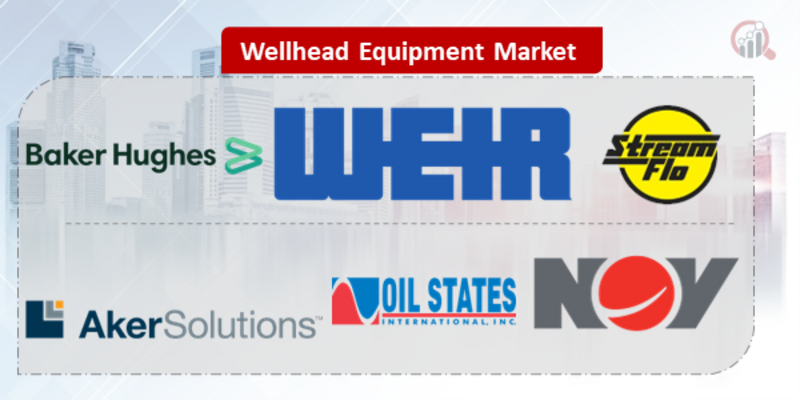 Wellhead Equipment Market

Baker Hughes

WEIR

Stream Flo

AkerSolutions™

OIL STATES INTERNATIONAL, INC.

NOV