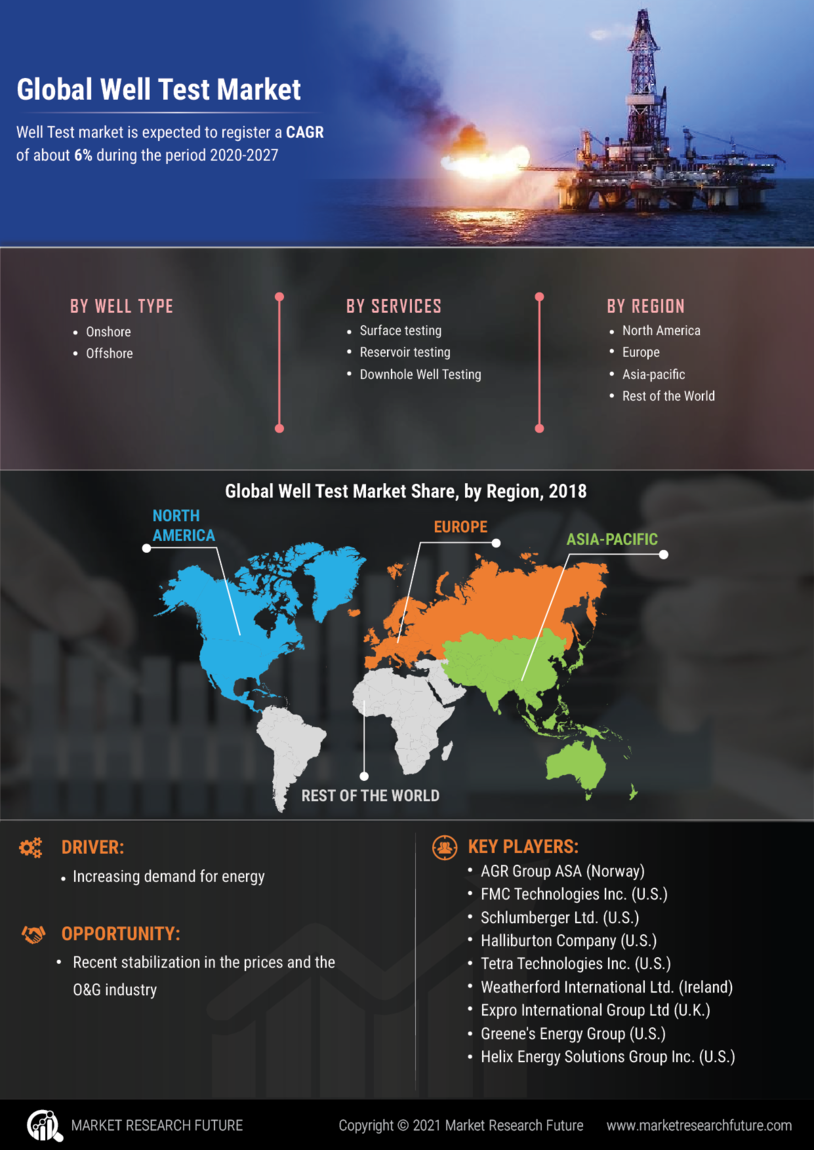 Global Well Test Market

Well Test market is expected to register a CAGR of about 6% during the period 2020-2027

BY WELL TYPE
• Onshore
• Offshore

BY SERVICES
• Surface testing
• Reservoir testing
• Downhole Well Testing

BY REGION
• North America
• Europe
• Asia-pacific
• Rest of the World

Global Well Test Market Share, by Region, 2018

NORTH AMERICA
EUROPE
ASIA-PACIFIC
REST OF THE WORLD

DRIVER:
• Increasing demand for energy

OPPORTUNITY:
• Recent stabilization in the prices and the O&G industry

KEY PLAYERS:
• AGR Group ASA (Norway)
• FMC Technologies Inc. (U.S.)
• Schlumberger Ltd. (U.S.)
• Halliburton Company (U.S.)
• Tetra Technologies Inc. (U.S.)
• Weatherford International Ltd. (Ireland)
• Expro International Group Ltd (U.K.)
• Greene's Energy Group (U.S.)
• Helix Energy Solutions Group Inc. (U.S.)

MARKET RESEARCH FUTURE
Copyright © 2021 Market Research Future
www.marketresearchfuture.com