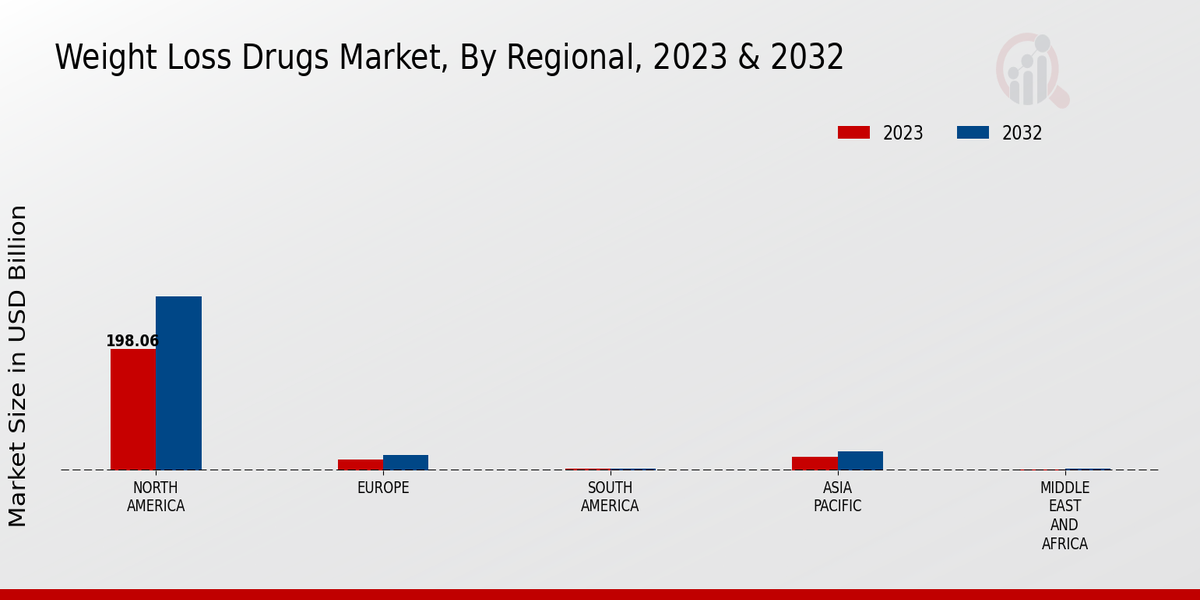 Weight Loss Drugs Market, By Regional, 2023 & 2032

2023
2032

Market Size in USD Billion

198.06

NORTH AMERICA
EUROPE
SOUTH AMERICA
ASIA PACIFIC
MIDDLE EAST AND AFRICA