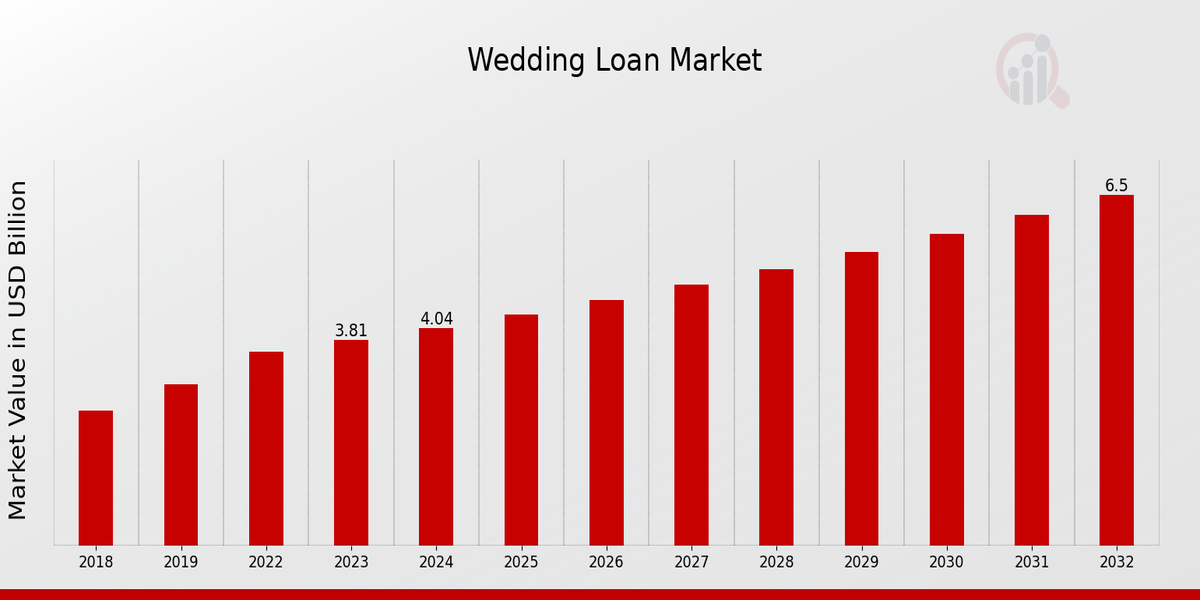 Wedding Loan Market

Market Value in USD Billion

3.81
4.04
6.5

2018
2019
2022
2023
2024
2025
2026
2027
2028
2029
2030
2031
2032