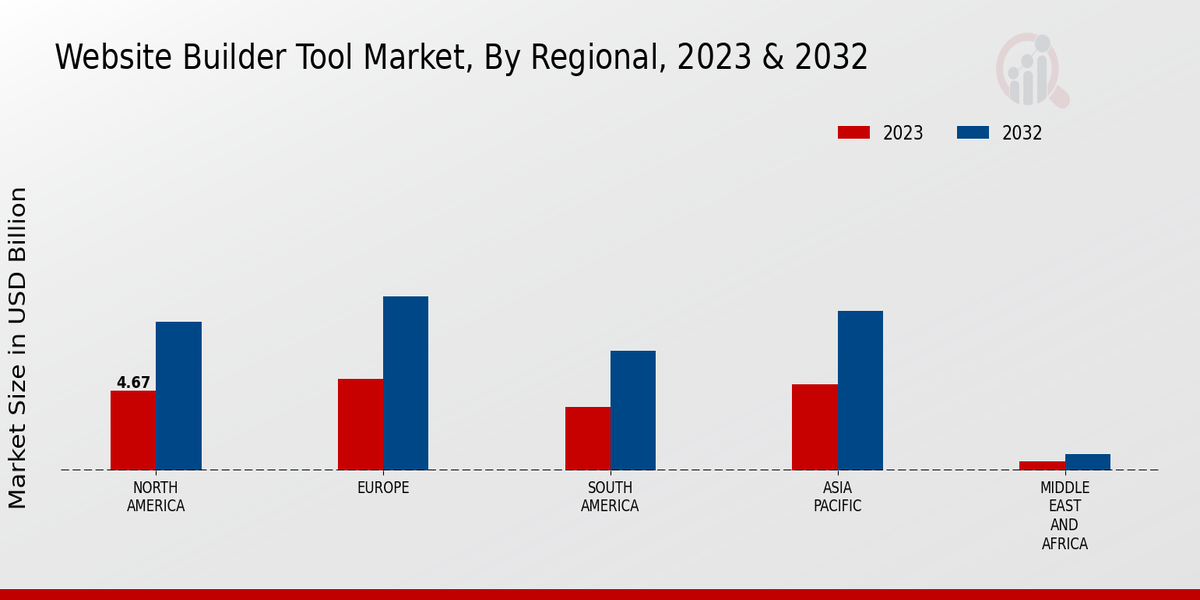 Website Builder Tool Market, By Regional, 2023 & 2032

2023
2032

Market Size in USD Billion

4.67

NORTH AMERICA
EUROPE
SOUTH AMERICA
ASIA PACIFIC
MIDDLE EAST AND AFRICA