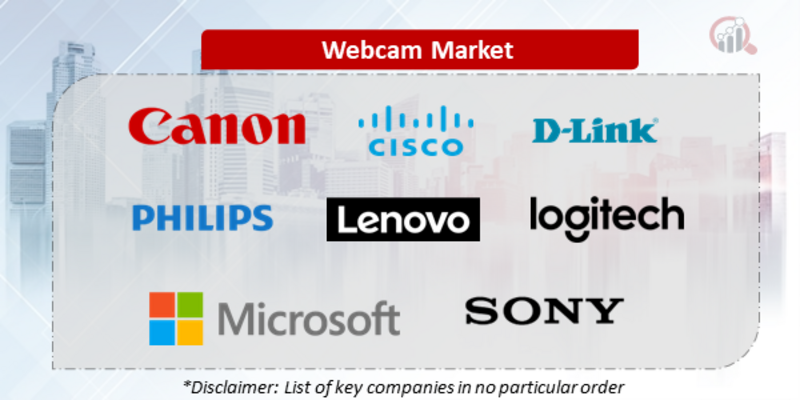 Webcam Market

Canon

CISCO

D-Link

PHILIPS

Lenovo

logitech

Microsoft

SONY

*Disclaimer: List of key companies in no particular order