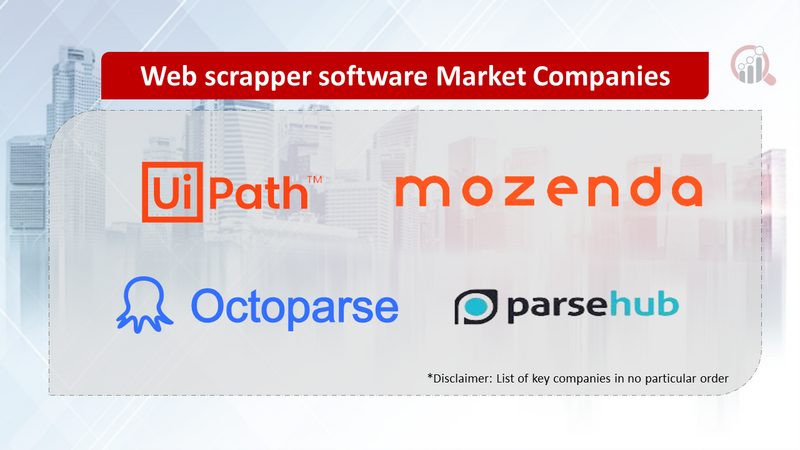 Web scrapper software Market Companies

UiPath™

mozenda

Octoparse

parsehub

*Disclaimer: List of key companies in no particular order