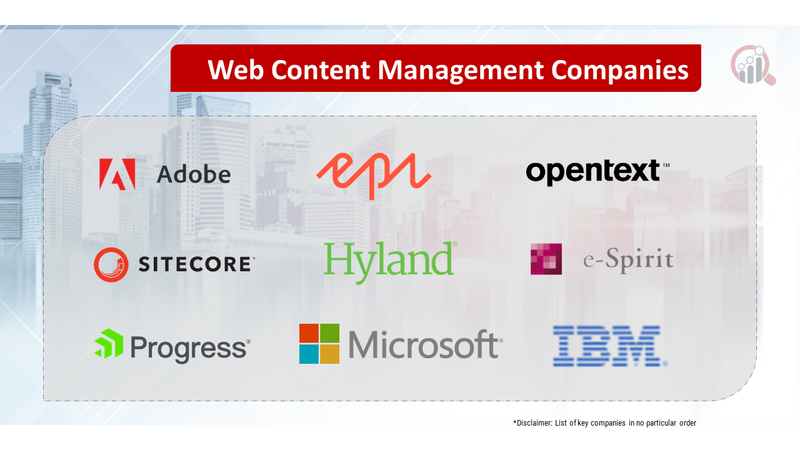 Web Content Management Companies

Adobe

epi

opentext™

SITECORE

Hyland

e-Spirit

Progress

Microsoft

IBM

*Disclaimer: List of key companies in no particular order