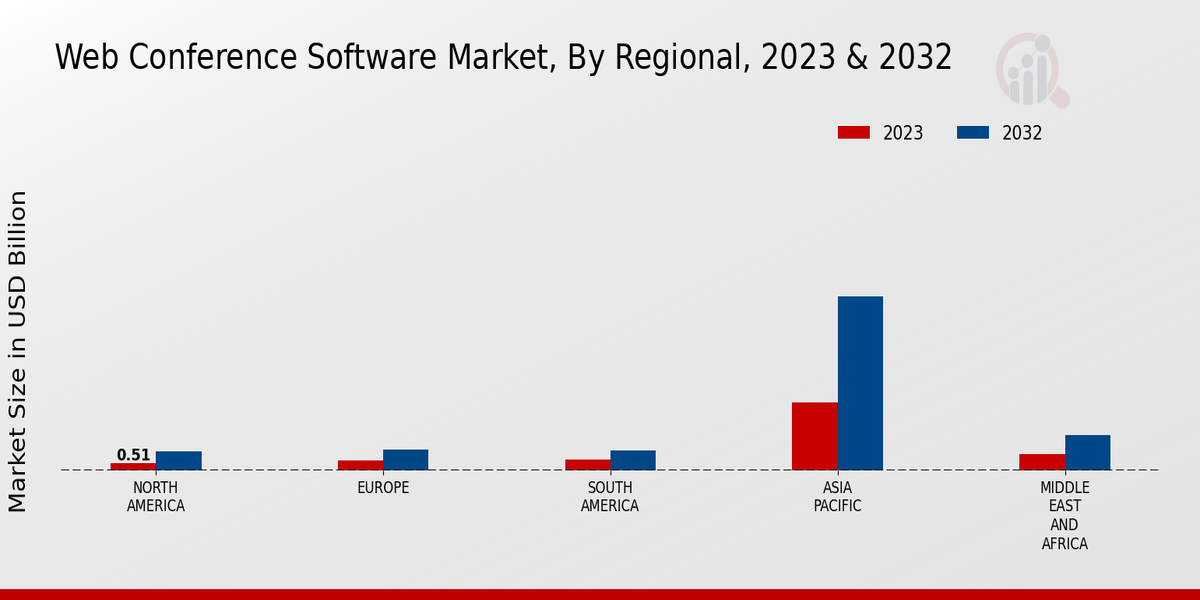 Web Conference Software Market, By Regional, 2023 & 2032

2023
2032

Market Size in USD Billion

0.51

NORTH AMERICA

EUROPE

SOUTH AMERICA

ASIA PACIFIC

MIDDLE EAST AND AFRICA