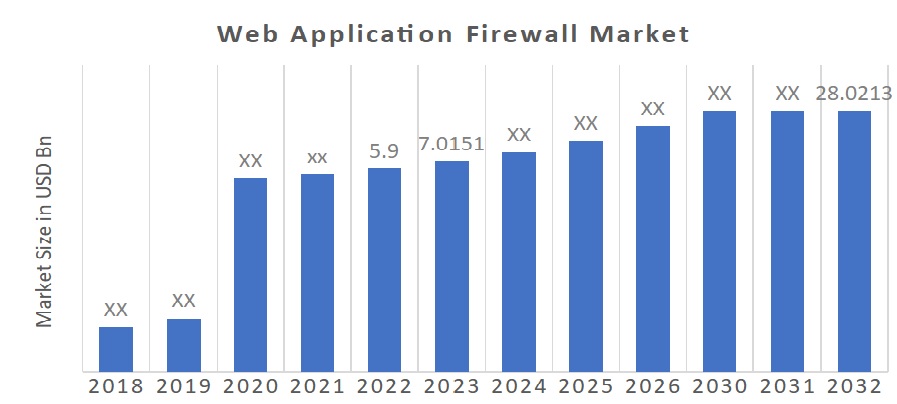 Web Application Firewall Market

Market Size in USD Bn

XX XX XX xx 5.9 7.0151 XX XX XX XX XX 28.0213

2018 2019 2020 2021 2022 2023 2024 2025 2026 2030 2031 2032