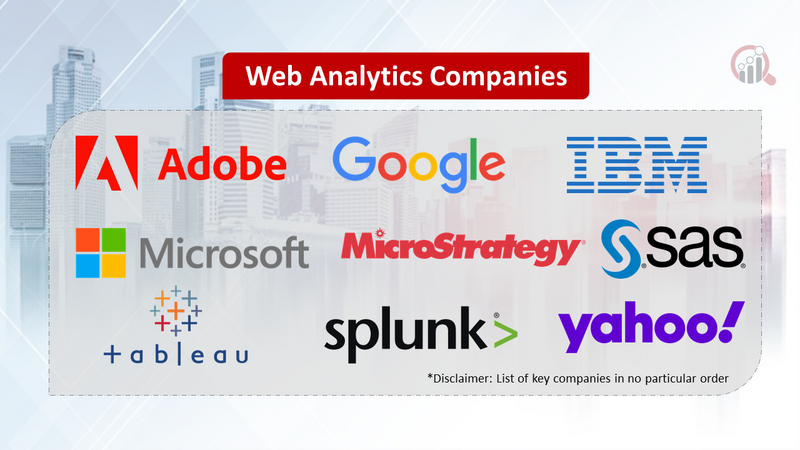 Web Analytics Companies

Adobe

Google

IBM

Microsoft

MicroStrategy

sas

tableau

splunk>

yahoo!

*Disclaimer: List of key companies in no particular order