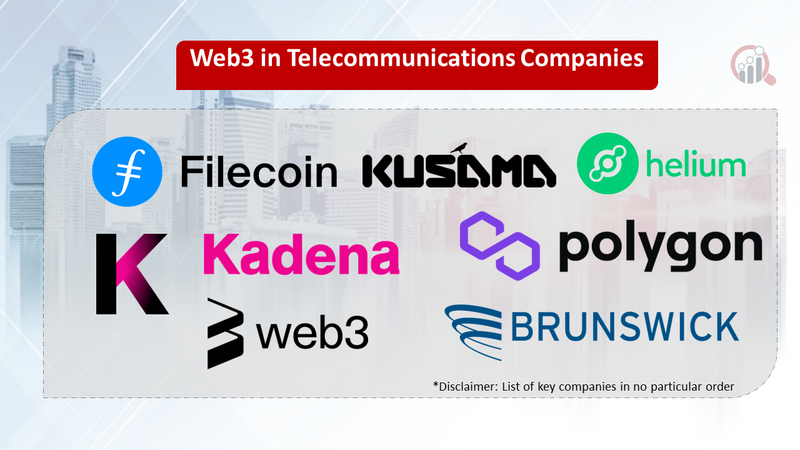 Web3 in Telecommunications Companies

Filecoin KUSAMA helium

K Kadena polygon

web3 BRUNSWICK

*Disclaimer: List of key companies in no particular order