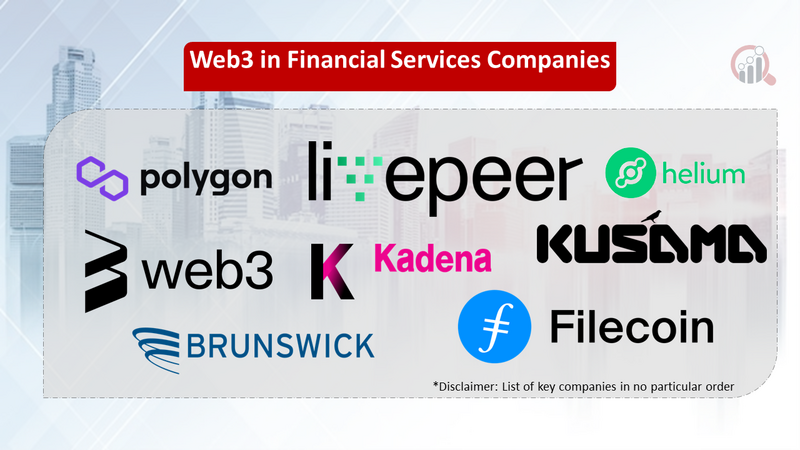 Web3 in Financial Services Companies

polygon

livepeer

helium

web3

Kadena

KUSAMA

BRUNSWICK

Filecoin

*Disclaimer: List of key companies in no particular order