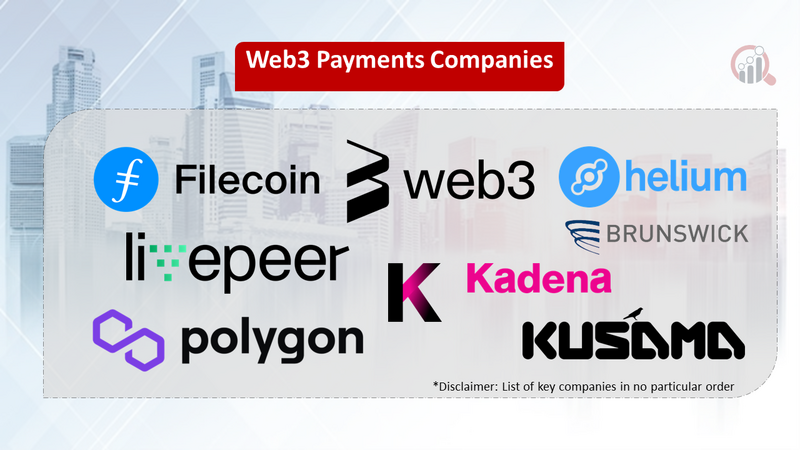 Web3 Payments Companies

Filecoin

web3

helium

BRUNSWICK

livepeer

Kadena

polygon

KUSAMA

*Disclaimer: List of key companies in no particular order