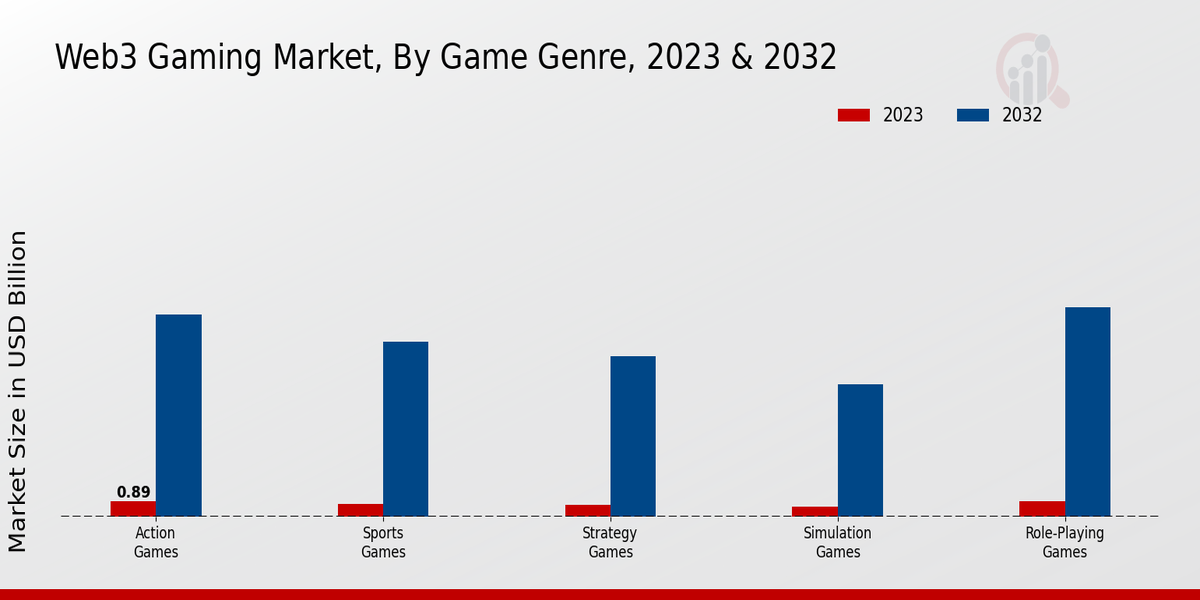 Web3 Gaming Market, By Game Genre, 2023 & 2032

2023
2032

Market Size in USD Billion

0.89

Action Games
Sports Games
Strategy Games
Simulation Games
Role-Playing Games