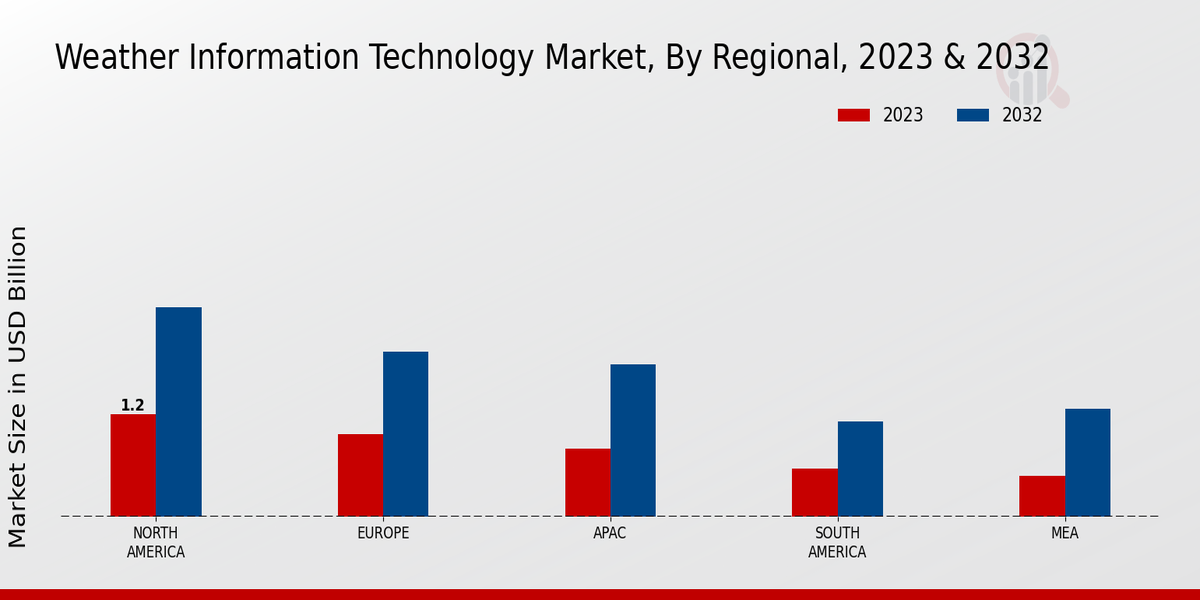 Weather Information Technology Market, By Regional, 2023 & 2032

2023
2032

Market Size in USD Billion

1.2

NORTH AMERICA
EUROPE
APAC
SOUTH AMERICA
MEA