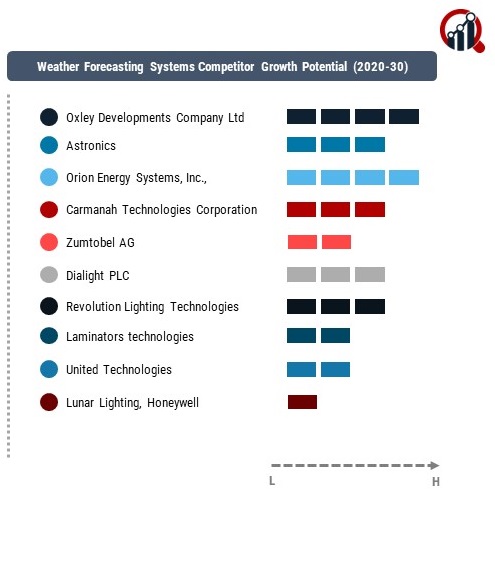 Weather Forecasting Systems Competitor Growth Potential (2020-30)

Oxley Developments Company Ltd

Astronics

Orion Energy Systems, Inc.,

Carmanah Technologies Corporation

Zumtobel AG

Dialight PLC

Revolution Lighting Technologies

Laminators technologies

United Technologies

Lunar Lighting, Honeywell

L

H