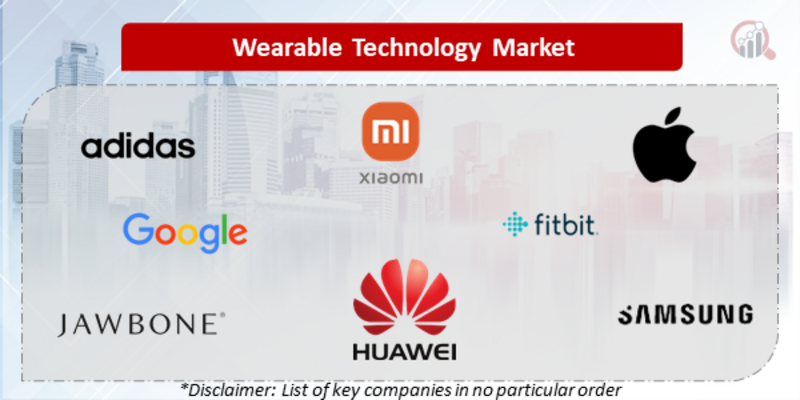 Wearable Technology Market

adidas

mi
XIAOMI

Google

fitbit.

JAWBONE®

HUAWEI

SAMSUNG

*Disclaimer: List of key companies in no particular order