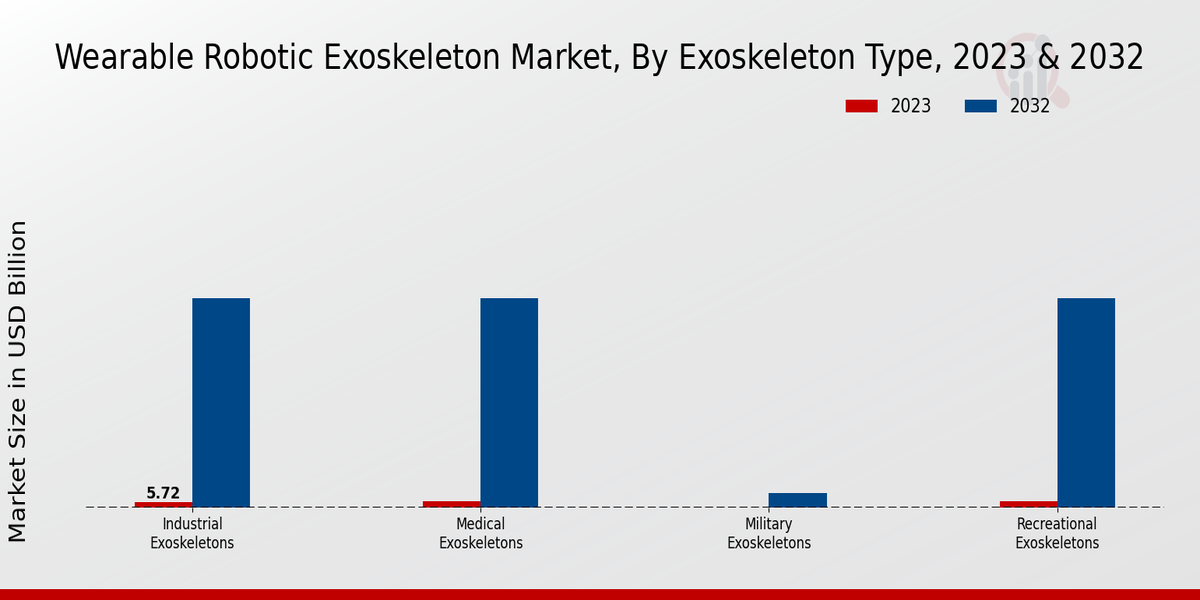 Wearable Robotic Exoskeleton Market, By Exoskeleton Type, 2023 & 2032

2023
2032

Market Size in USD Billion

5.72

Industrial Exoskeletons
Medical Exoskeletons
Military Exoskeletons
Recreational Exoskeletons