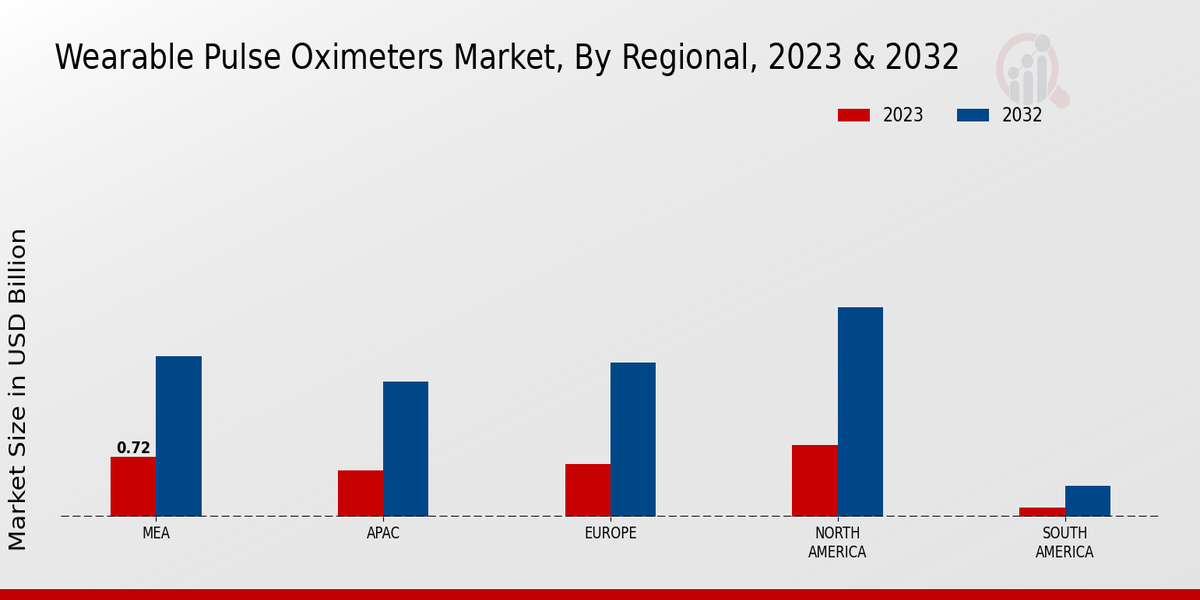 Wearable Pulse Oximeters Market, By Regional, 2023 & 2032

2023 2032

Market Size in USD Billion

0.72

MEA

APAC

EUROPE

NORTH AMERICA

SOUTH AMERICA