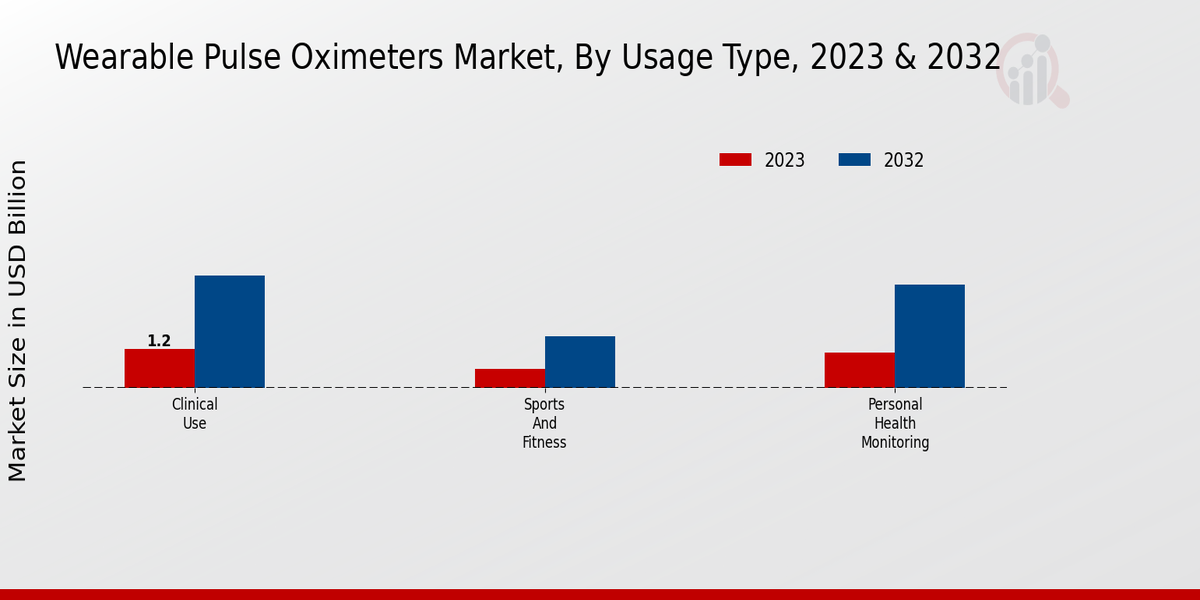 Wearable Pulse Oximeters Market, By Usage Type, 2023 & 2032

2023 2032

Market Size in USD Billion

1.2

Clinical Use

Sports And Fitness

Personal Health Monitoring