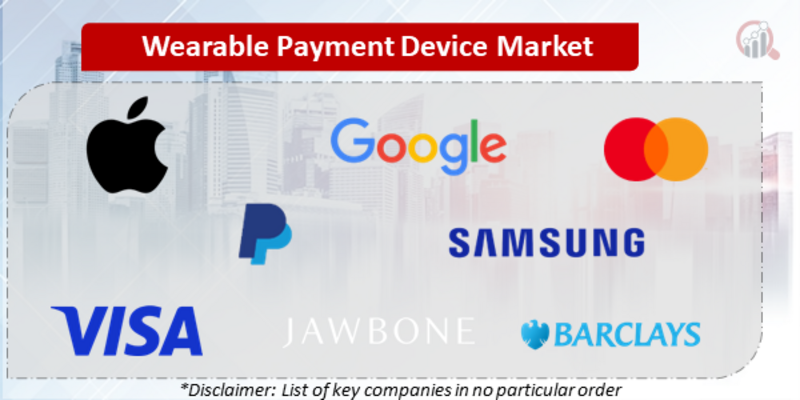 Wearable Payment Device Market

Google

SAMSUNG

VISA

JAWBONE

BARCLAYS

*Disclaimer: List of key companies in no particular order