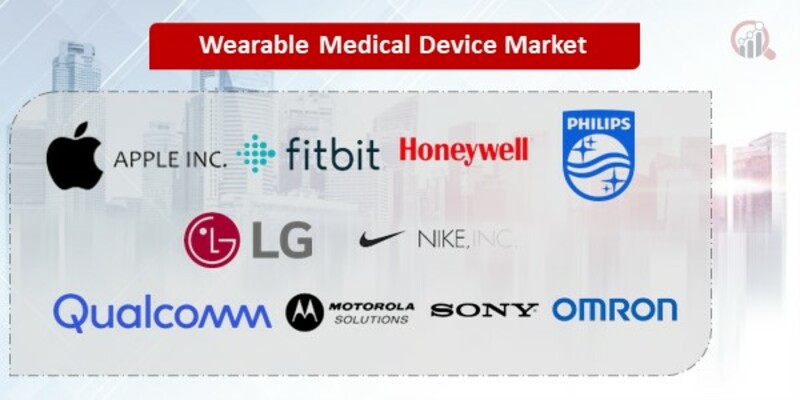 Wearable Medical Device Market

APPLE INC.

fitbit

Honeywell

PHILIPS

LG

NIKE, INC.

Qualcomm

MOTOROLA SOLUTIONS

SONY

OMRON