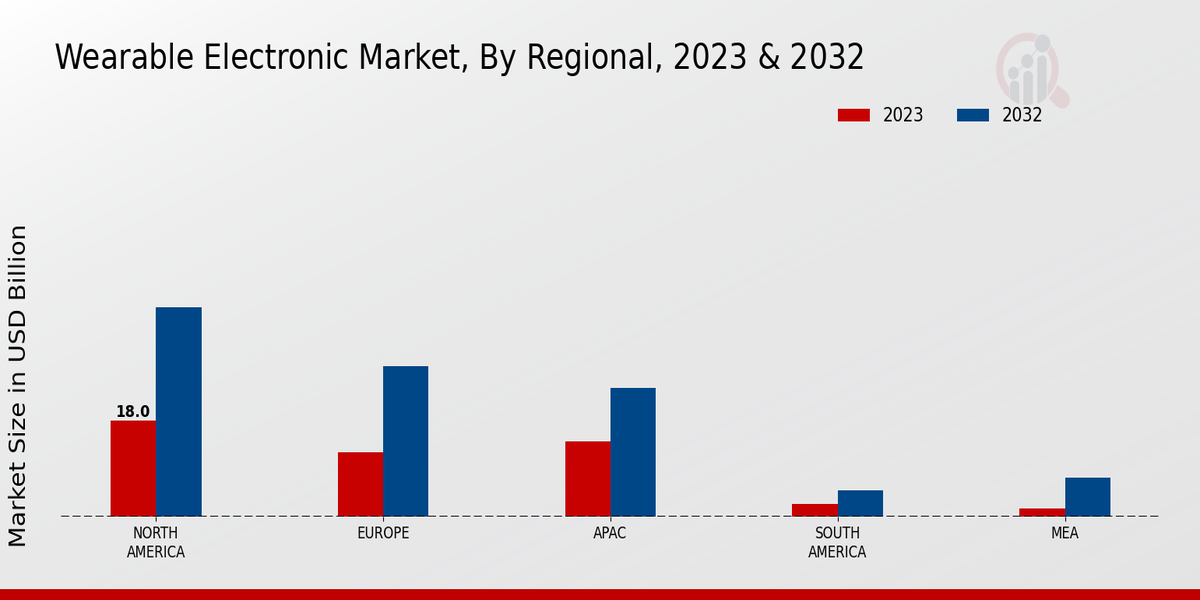 Wearable Electronic Market, By Regional, 2023 & 2032

2023 2032

Market Size in USD Billion

18.0

NORTH AMERICA

EUROPE

APAC

SOUTH AMERICA

MEA