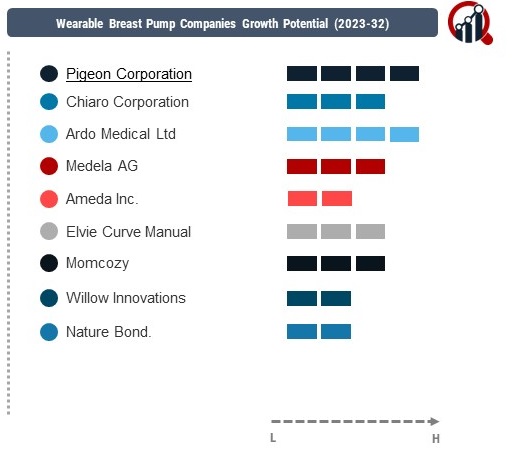 Wearable Breast Pump Companies Growth Potential (2023-32)

Pigeon Corporation
Chiaro Corporation
Ardo Medical Ltd
Medela AG
Ameda Inc.
Elvie Curve Manual
Momcozy
Willow Innovations
Nature Bond.

L
H