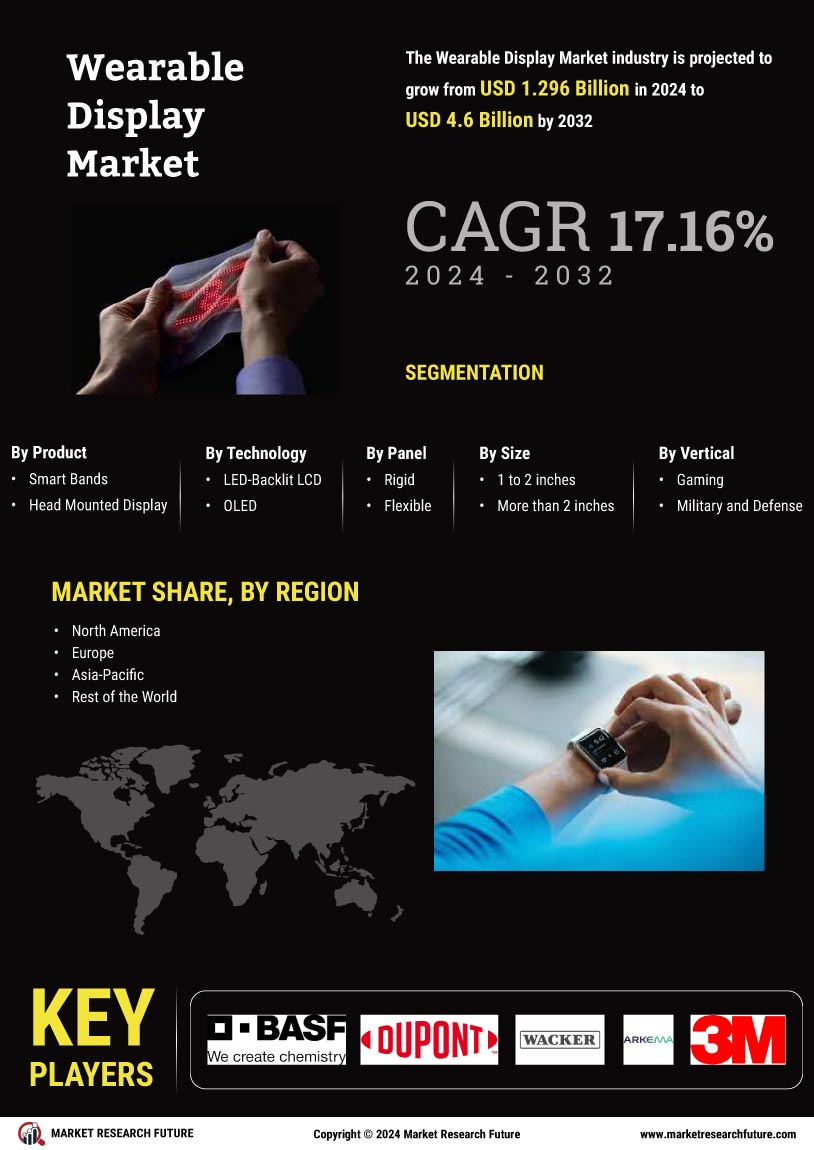 Wearable Display Market

The Wearable Display Market industry is projected to grow from USD 1.296 Billion in 2024 to USD 4.6 Billion by 2032

CAGR 17.16%
2024 - 2032

SEGMENTATION

By Product
• Smart Bands
• Head Mounted Display

By Technology
• LED-Backlit LCD
• OLED

By Panel
• Rigid
• Flexible

By Size
• 1 to 2 inches
• More than 2 inches

By Vertical
• Gaming
• Military and Defense

MARKET SHARE, BY REGION
• North America
• Europe
• Asia-Pacific
• Rest of the World

KEY PLAYERS

BASF We create chemistry
DUPONT
WACKER
ARKEMA
3M

MARKET RESEARCH FUTURE
Copyright © 2024 Market Research Future
www.marketresearchfuture.com