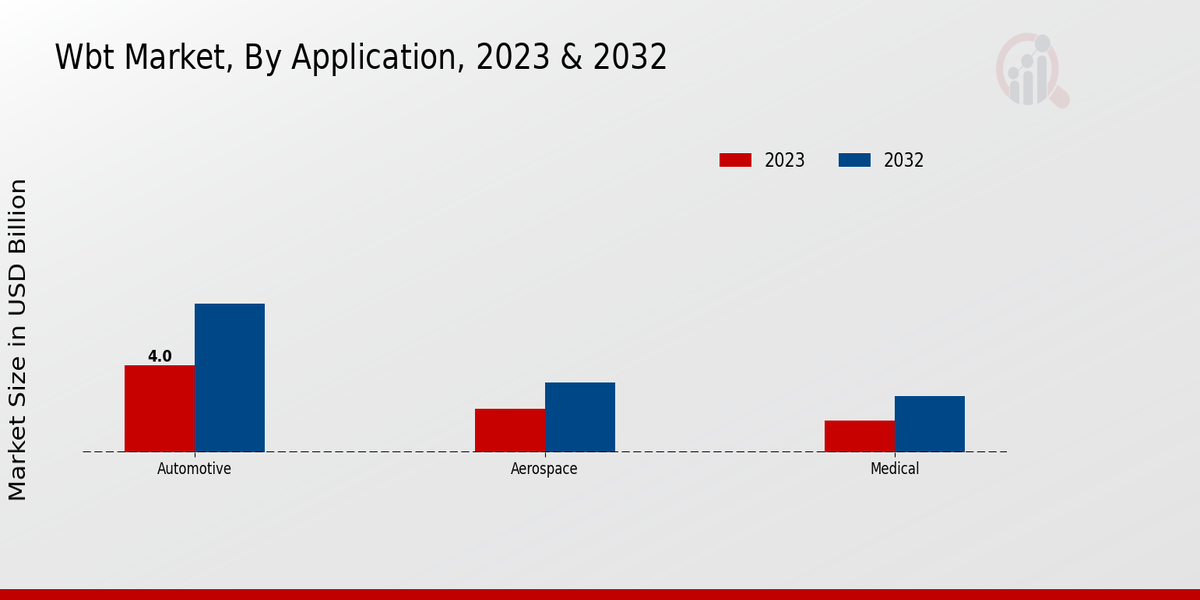 Wbt Market, By Application, 2023 & 2032

2023
2032

Market Size in USD Billion

4.0

Automotive
Aerospace
Medical