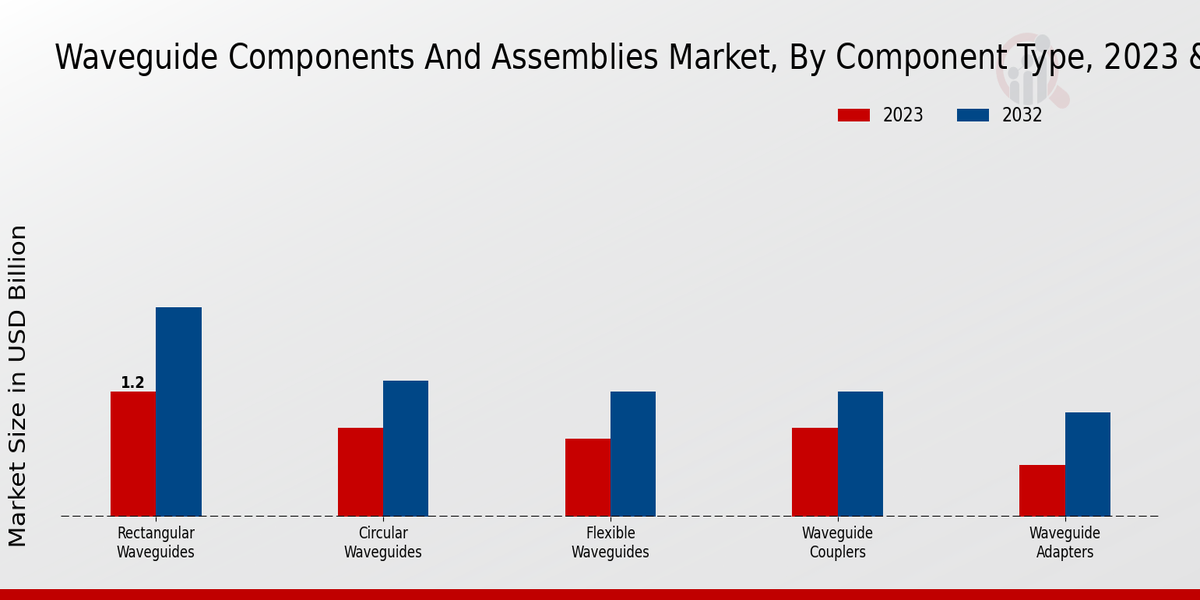 Waveguide Components And Assemblies Market, By Component Type, 2023 &

2023
2032

Market Size in USD Billion

1.2

Rectangular Waveguides
Circular Waveguides
Flexible Waveguides
Waveguide Couplers
Waveguide Adapters